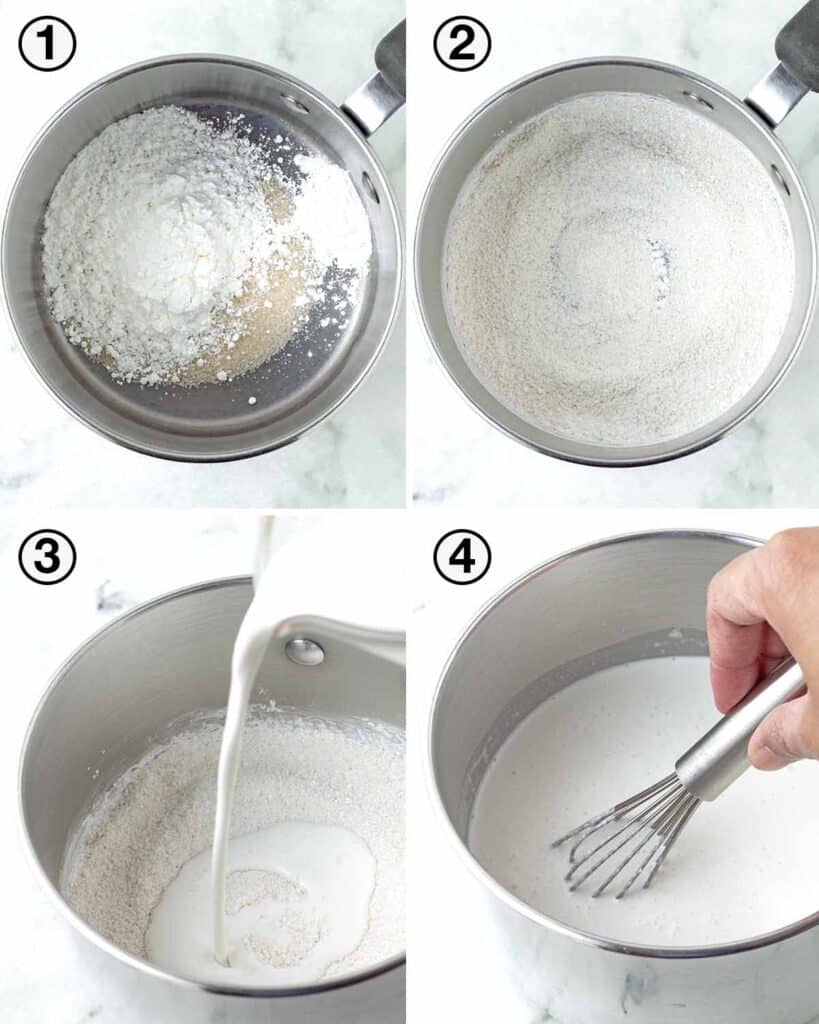 1
2
3
4